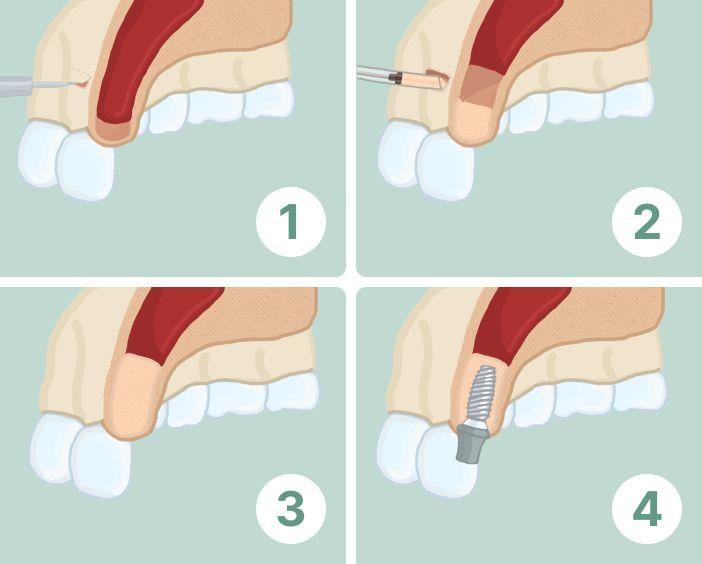 1

2

3

4