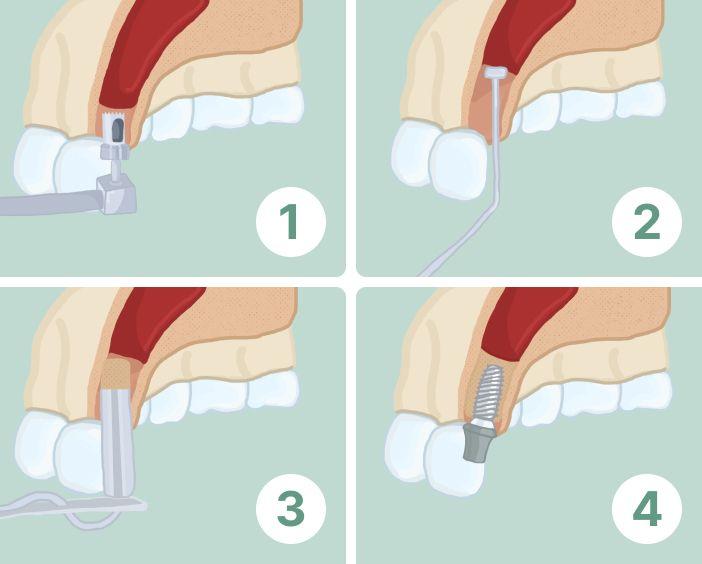 1

2

3

4